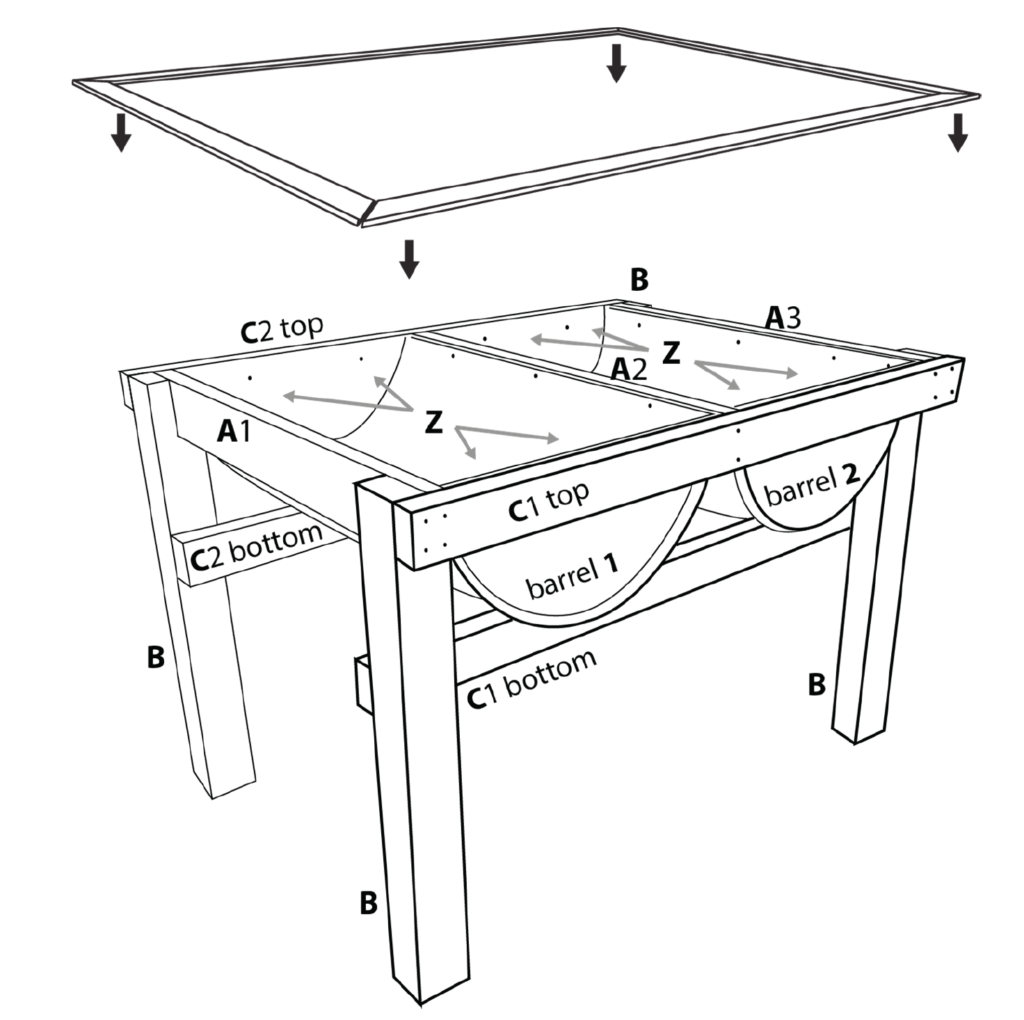 B
C2 top
A3
Z
A2
A1
Z
C1 top
barrel 2
C2 bottom
barrel 1
B
C1 bottom
B
B